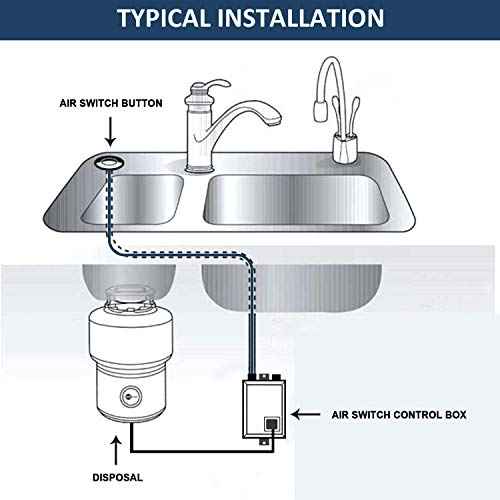 TYPICAL INSTALLATION

AIR SWITCH BUTTON

AIR SWITCH CONTROL BOX

DISPOSAL