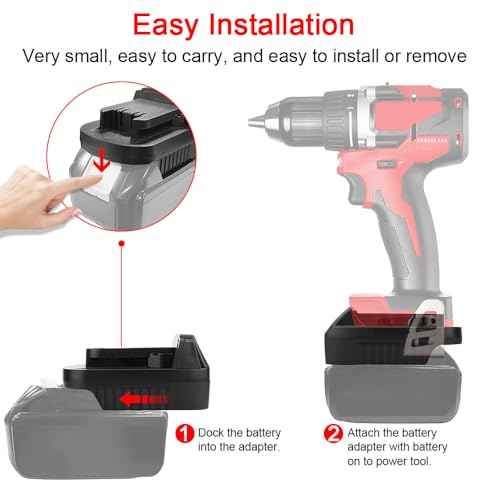 Easy Installation
Very small, easy to carry, and easy to install or remove

1 Dock the battery into the adapter.

2 Attach the battery adapter with battery on to power tool.