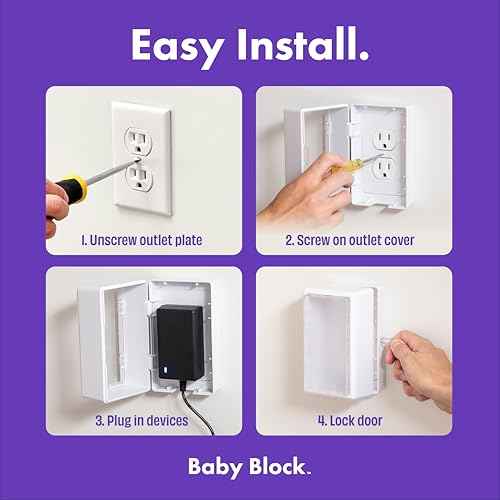 Easy Install.

1. Unscrew outlet plate

2. Screw on outlet cover

3. Plug in devices

4. Lock door

Baby Block.