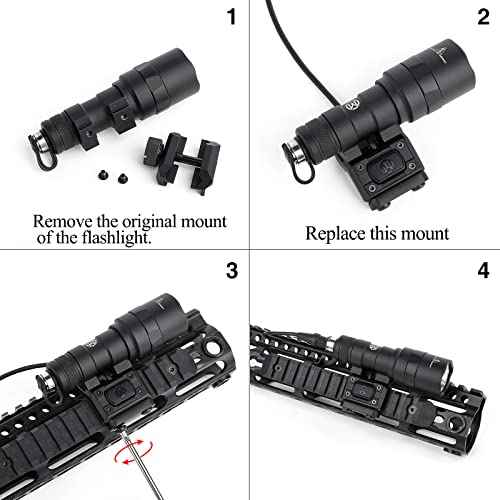 1

Remove the original mount of the flashlight.

2

Replace this mount

3

4