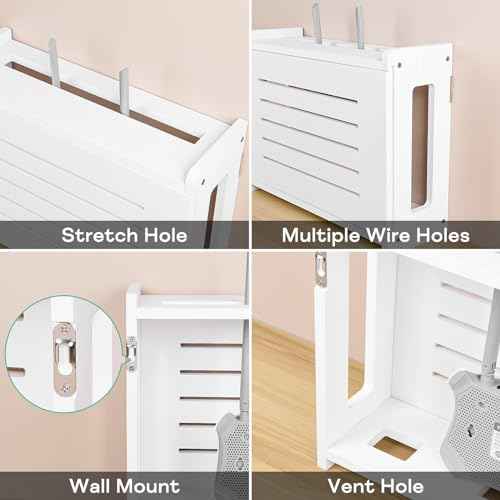 Stretch Hole

Multiple Wire Holes

Wall Mount

Vent Hole