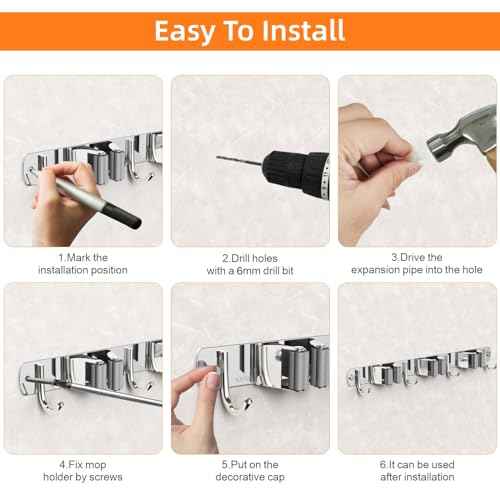 Easy To Install

1.Mark the installation position

2.Drill holes with a 6mm drill bit

3.Drive the expansion pipe into the hole

4.Fix mop holder by screws

5.Put on the decorative cap

6.It can be used after installation