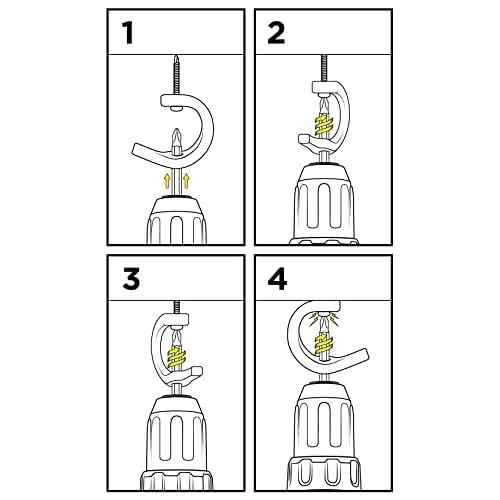 1

2

3

4