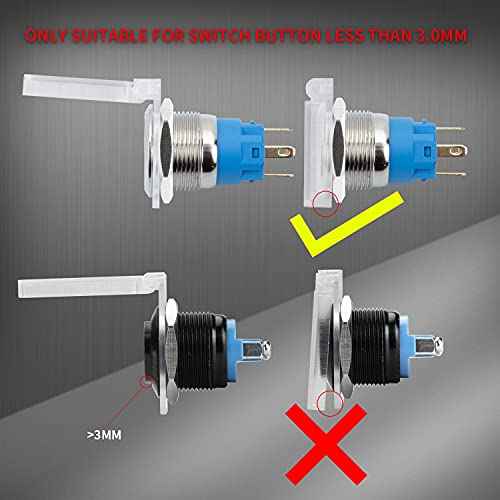 ONLY SUITABLE FOR SWITCH BUTTON LESS THAN 3.0MM

>3MM