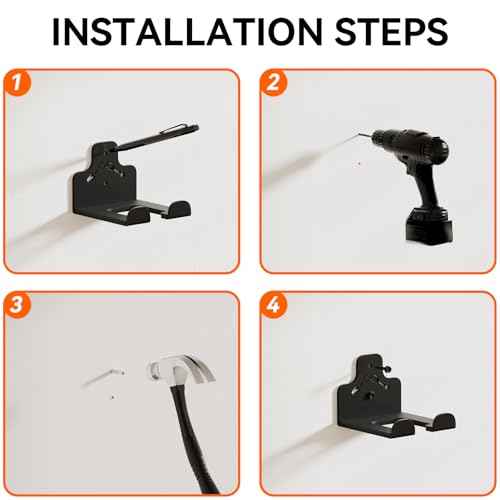 INSTALLATION STEPS

1

2

3

4