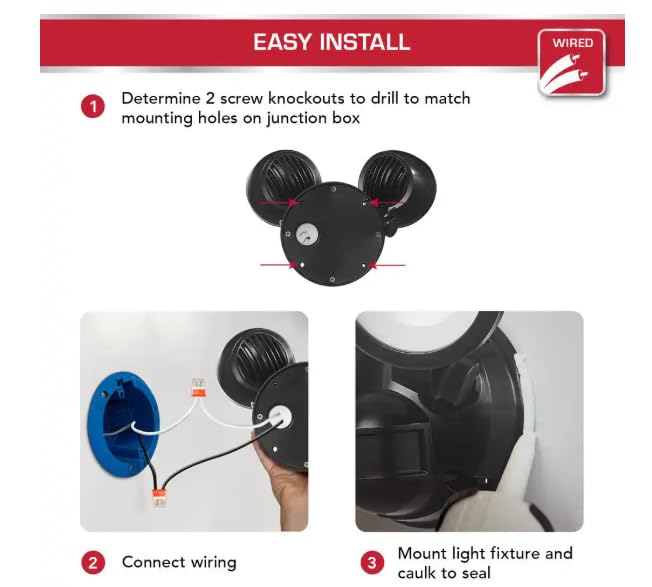 EASY INSTALL

WIRED

1 Determine 2 screw knockouts to drill to match mounting holes on junction box

2 Connect wiring

3 Mount light fixture and caulk to seal