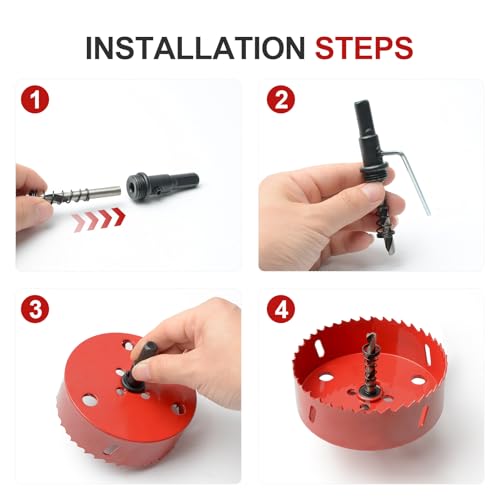 INSTALLATION STEPS

1

2

3

4