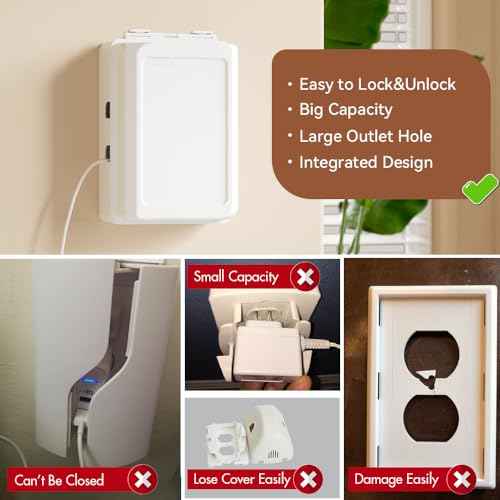 • Easy to Lock&Unlock
• Big Capacity
• Large Outlet Hole
• Integrated Design

Small Capacity

Can't Be Closed

Lose Cover Easily

Damage Easily