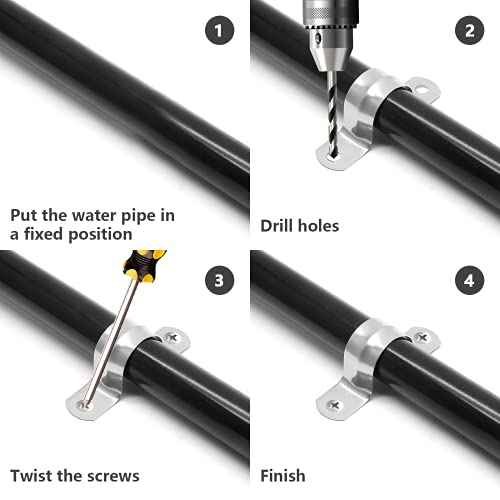 1

Put the water pipe in a fixed position

2

Drill holes

3

Twist the screws

4

Finish