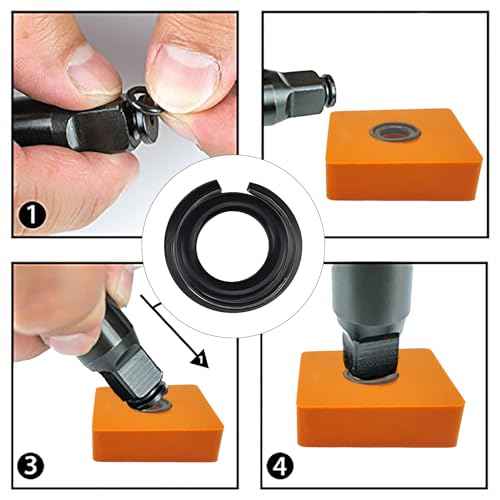 1

3

4