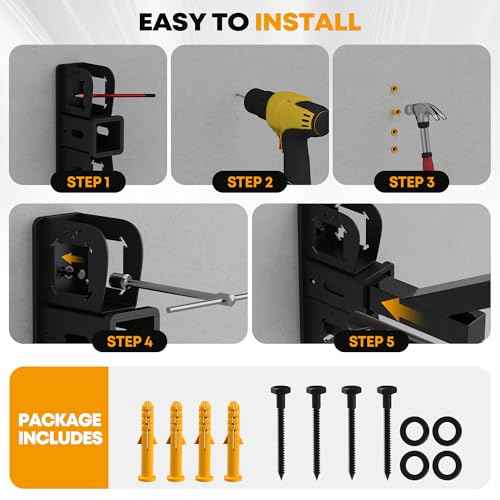 EASY TO INSTALL

STEP 1

STEP 2

STEP 3

STEP 4

STEP 5

PACKAGE INCLUDES