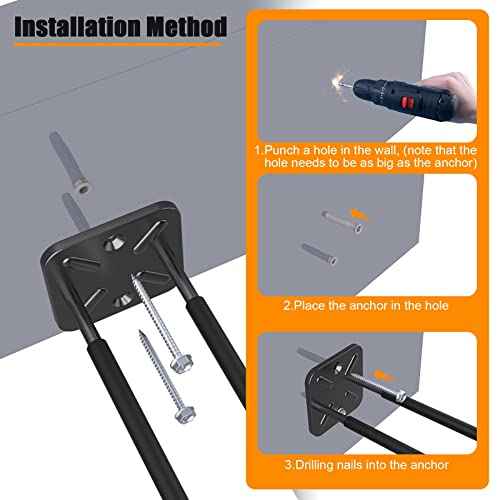 Installation Method

1.Punch a hole in the wall, (note that the hole needs to be as big as the anchor)

2.Place the anchor in the hole

3.Drilling nails into the anchor