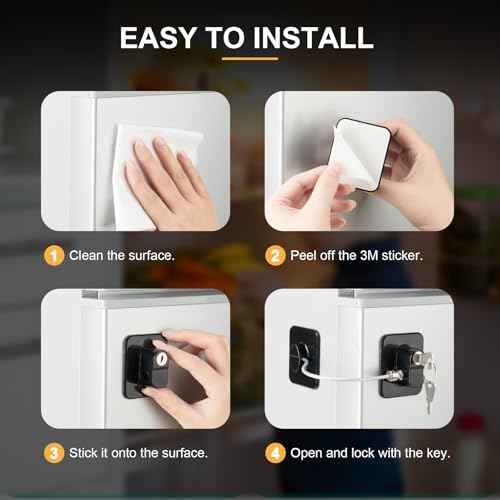 EASY TO INSTALL

1 Clean the surface.

2 Peel off the 3M sticker.

3 Stick it onto the surface.

4 Open and lock with the key.