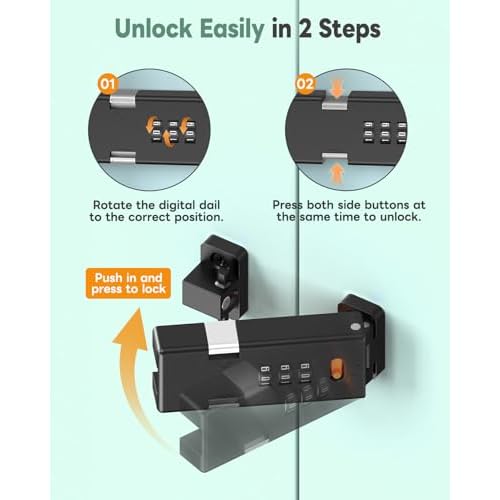 Unlock Easily in 2 Steps

01

Rotate the digital dail to the correct position.

02

Press both side buttons at the same time to unlock.

Push in and press to lock