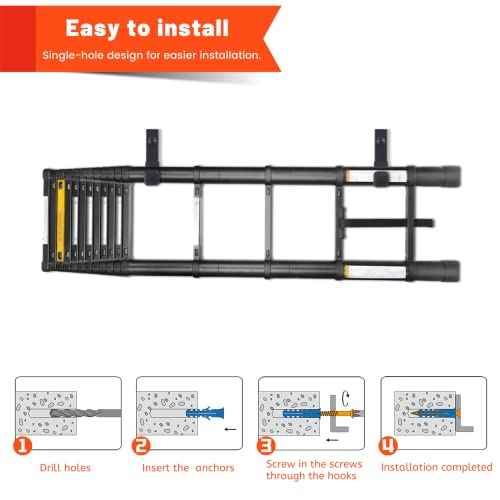 Easy to install
Single-hole design for easier installation.

1
Drill holes

2
Insert the anchors

3
Screw in the screws through the hooks

4
Installation completed