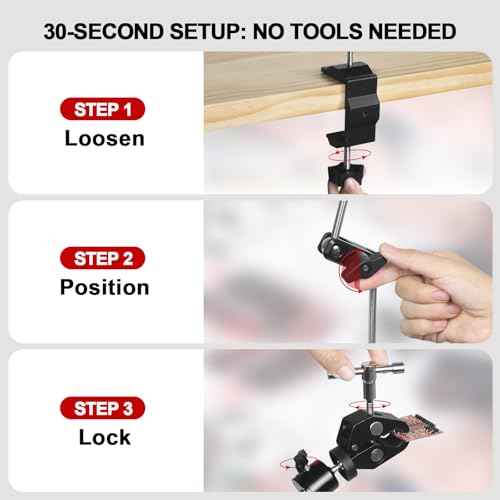 30-SECOND SETUP: NO TOOLS NEEDED

STEP 1
Loosen

STEP 2
Position

STEP 3
Lock