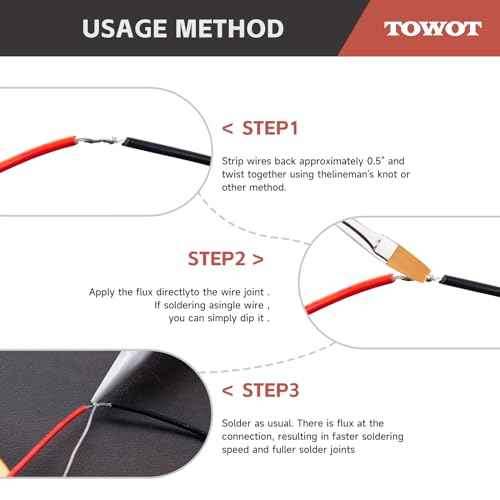 USAGE METHOD

TOWOT

< STEP1

Strip wires back approximately 0.5" and twist together using thelineman's knot or other method.

STEP2 >

Apply the flux directlyto the wire joint . If soldering asingle wire , you can simply dip it .

< STEP3

Solder as usual. There is flux at the connection, resulting in faster soldering speed and fuller solder joints