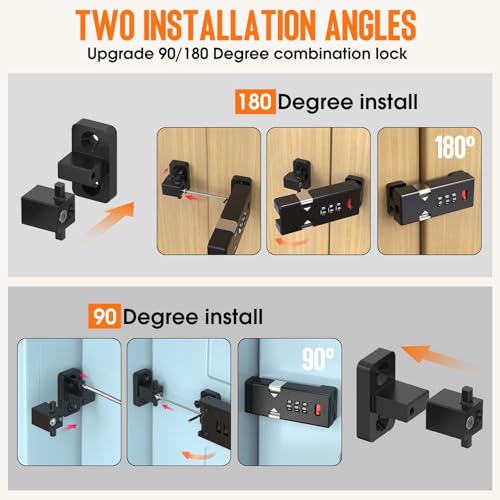 TWO INSTALLATION ANGLES
Upgrade 90/180 Degree combination lock

180 Degree install

180°

90 Degree install

90°