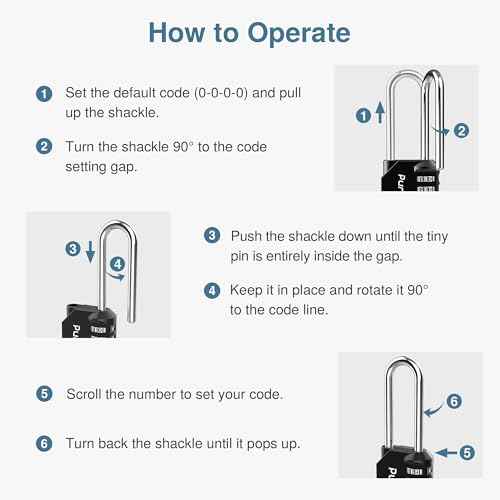 How to Operate

1 Set the default code (0-0-0-0) and pull up the shackle.

2 Turn the shackle 90° to the code setting gap.

1

2

Pu

3

4

Pu

3 Push the shackle down until the tiny pin is entirely inside the gap.

4 Keep it in place and rotate it 90° to the code line.

5 Scroll the number to set your code.

6 Turn back the shackle until it pops up.

6

5

Pu