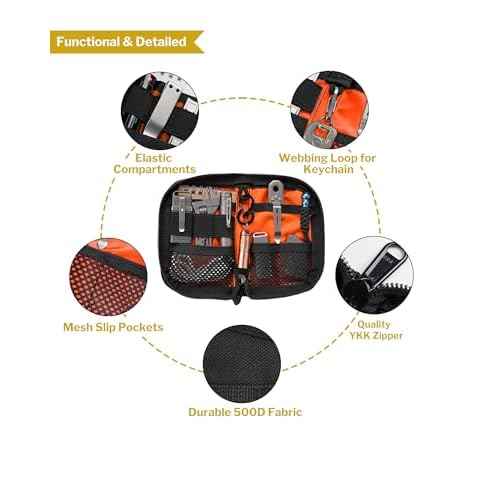 Functional & Detailed

Elastic Compartments

Webbing Loop for Keychain

Mesh Slip Pockets

Quality YKK Zipper

Durable 500D Fabric