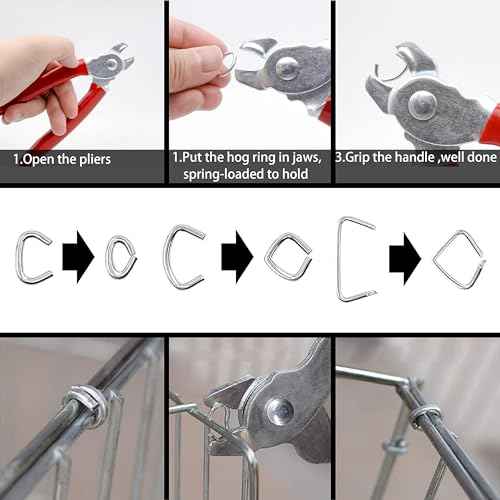 1.Open the pliers

1.Put the hog ring in jaws, spring-loaded to hold

3.Grip the handle ,well done