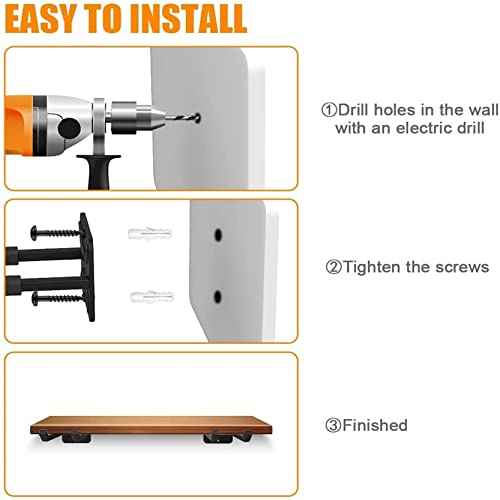 EASY TO INSTALL

①Drill holes in the wall with an electric drill

②Tighten the screws

③Finished