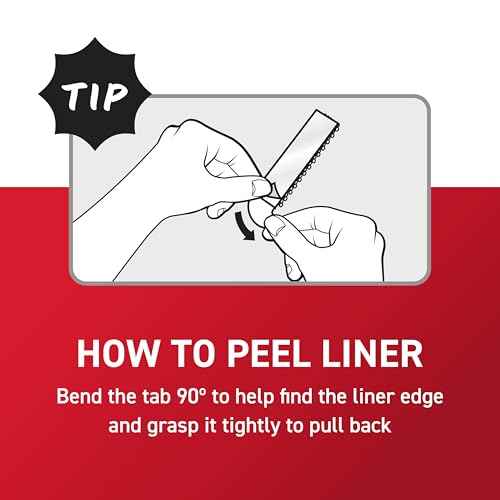 TIP

HOW TO PEEL LINER

Bend the tab 90° to help find the liner edge and grasp it tightly to pull back