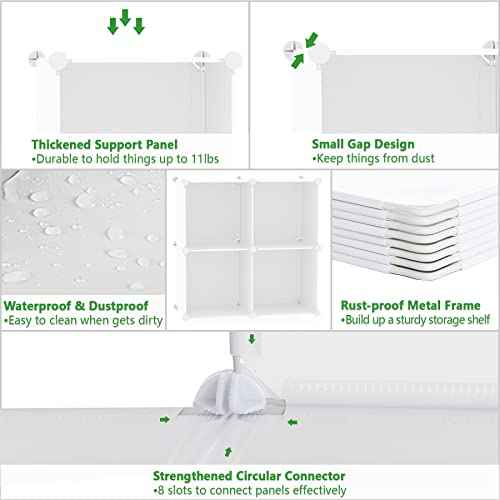 Thickened Support Panel
•Durable to hold things up to 11lbs

Small Gap Design
•Keep things from dust

Waterproof & Dustproof
•Easy to clean when gets dirty

Rust-proof Metal Frame
•Build up a sturdy storage shelf

Strengthened Circular Connector
•8 slots to connect panels effectively