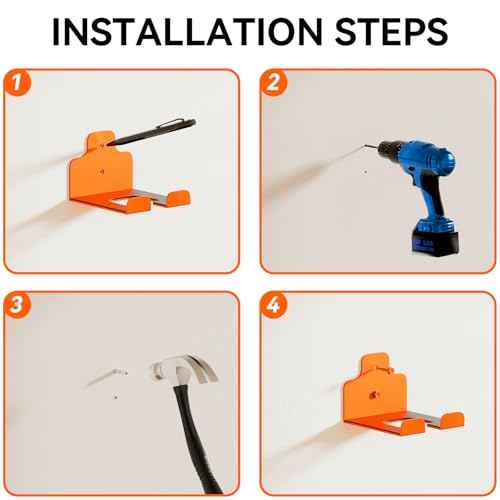 INSTALLATION STEPS

1

2

3

4