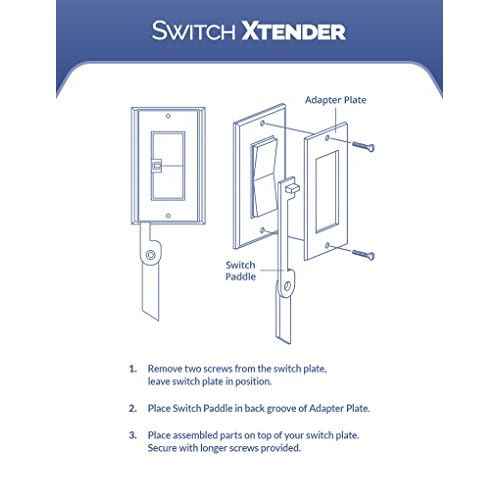 SWITCH XTENDER

Adapter Plate

Switch Paddle

1. Remove two screws from the switch plate, leave switch plate in position.

2. Place Switch Paddle in back groove of Adapter Plate.

3. Place assembled parts on top of your switch plate. Secure with longer screws provided.