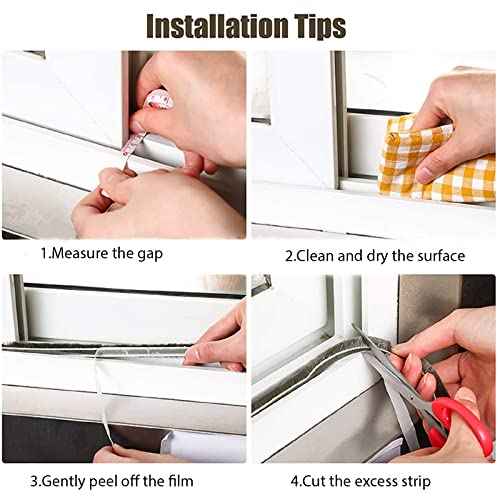 Installation Tips

1.Measure the gap

2.Clean and dry the surface

3.Gently peel off the film

4.Cut the excess strip