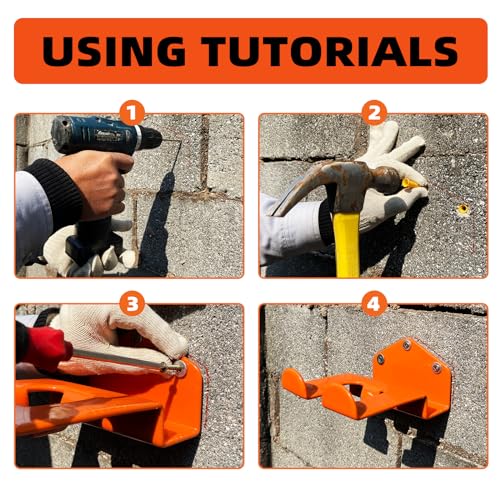 USING TUTORIALS

1

2

3

4