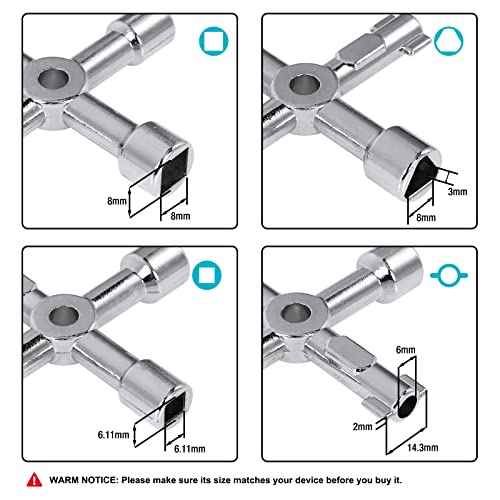 8mm

8mm

3mm

8mm

6.11mm

6.11mm

6mm

2mm

14.3mm

WARM NOTICE: Please make sure its size matches your device before you buy it.