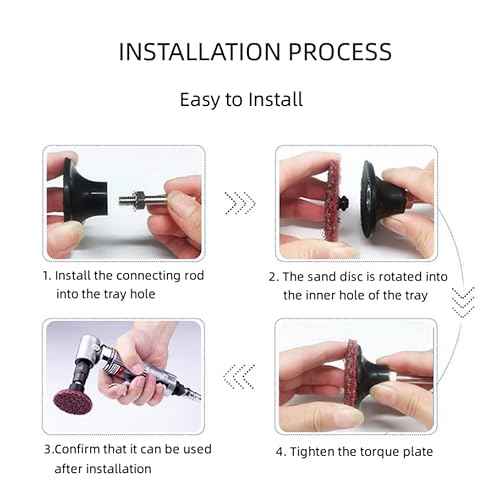 INSTALLATION PROCESS

Easy to Install

1. Install the connecting rod into the tray hole

2. The sand disc is rotated into the inner hole of the tray

3.Confirm that it can be used after installation

4. Tighten the torque plate