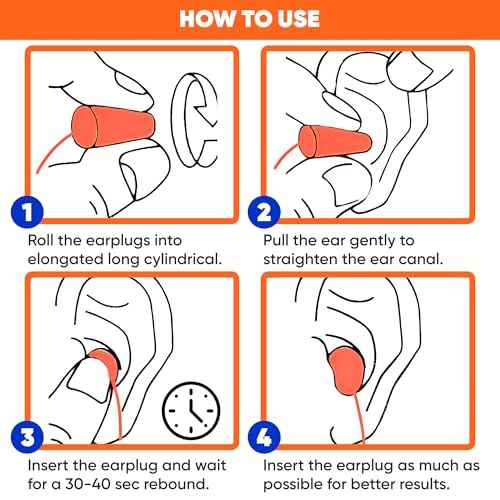 HOW TO USE

1
Roll the earplugs into elongated long cylindrical.

2
Pull the ear gently to straighten the ear canal.

3
Insert the earplug and wait for a 30-40 sec rebound.

4
Insert the earplug as much as possible for better results.