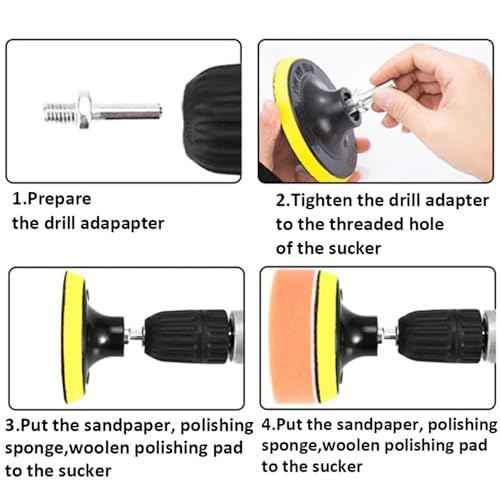 1.Prepare the drill adapapter

2.Tighten the drill adapter to the threaded hole of the sucker

3.Put the sandpaper, polishing sponge,woolen polishing pad to the sucker

4.Put the sandpaper, polishing sponge,woolen polishing pad to the sucker