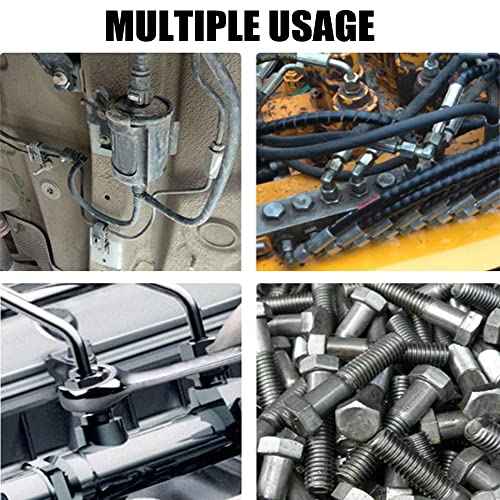 MULTIPLE USAGE