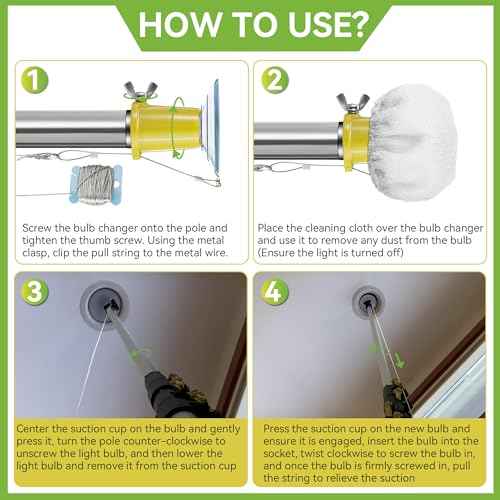 HOW TO USE?

1

Screw the bulb changer onto the pole and tighten the thumb screw. Using the metal clasp, clip the pull string to the metal wire.

2

Place the cleaning cloth over the bulb changer and use it to remove any dust from the bulb (Ensure the light is turned off)

3

Center the suction cup on the bulb and gently press it, turn the pole counter-clockwise to unscrew the light bulb, and then lower the light bulb and remove it from the suction cup

4

Press the suction cup on the new bulb and ensure it is engaged, insert the bulb into the socket, twist clockwise to screw the bulb in, and once the bulb is firmly screwed in, pull the string to relieve the suction