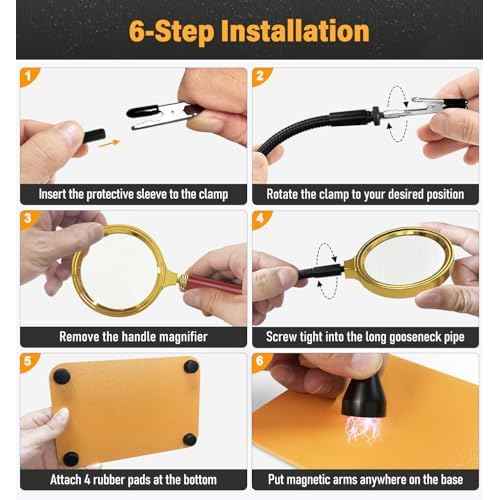 6-Step Installation

1
Insert the protective sleeve to the clamp

2
Rotate the clamp to your desired position

3
Remove the handle magnifier

4
Screw tight into the long gooseneck pipe

5
Attach 4 rubber pads at the bottom

6
Put magnetic arms anywhere on the base