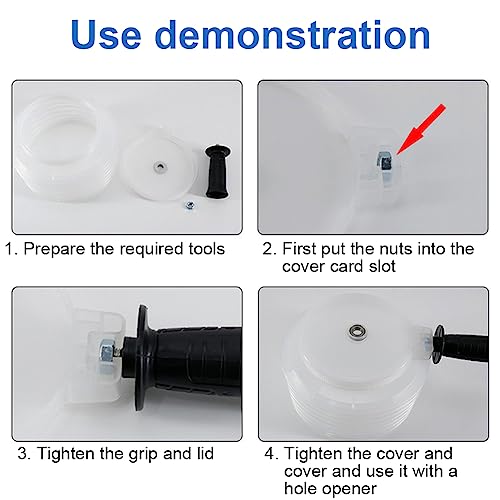 Use demonstration

1. Prepare the required tools

2. First put the nuts into the cover card slot

3. Tighten the grip and lid

4. Tighten the cover and cover and use it with a hole opener