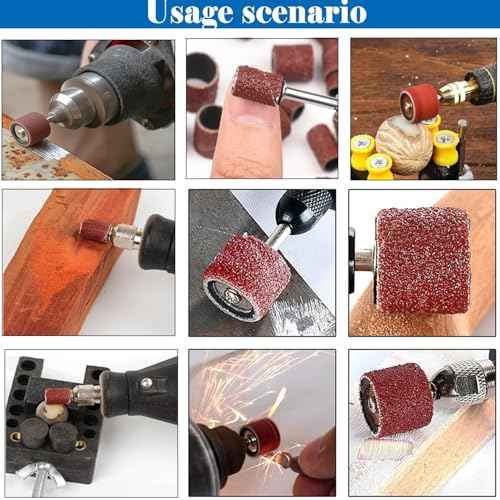 Usage scenario