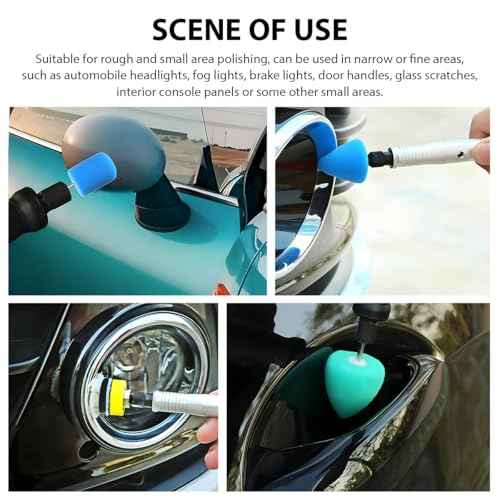 SCENE OF USE

Suitable for rough and small area polishing, can be used in narrow or fine areas, such as automobile headlights, fog lights, brake lights, door handles, glass scratches, interior console panels or some other small areas.