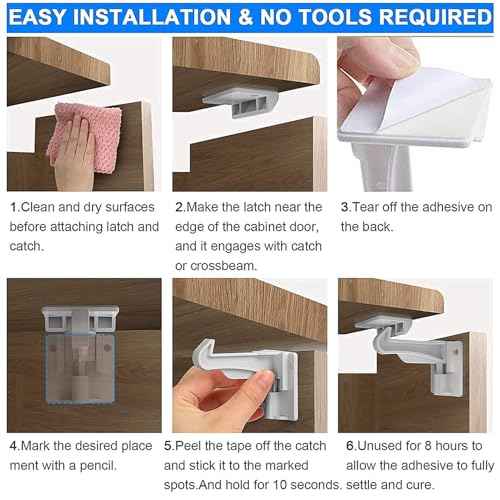 EASY INSTALLATION & NO TOOLS REQUIRED

1.Clean and dry surfaces before attaching latch and catch.

2.Make the latch near the edge of the cabinet door, and it engages with catch or crossbeam.

3.Tear off the adhesive on the back.

4.Mark the desired place ment with a pencil.

5.Peel the tape off the catch and stick it to the marked spots.And hold for 10 seconds.

6.Unused for 8 hours to allow the adhesive to fully settle and cure.