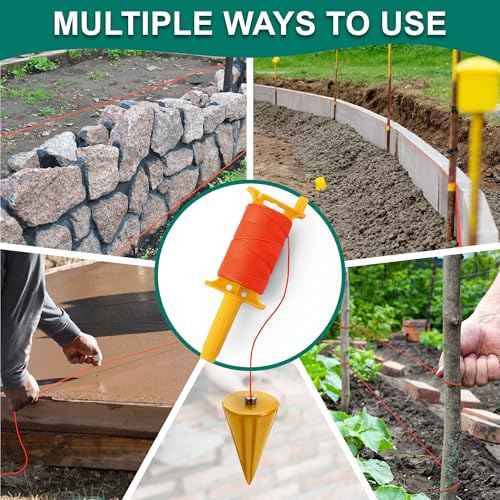 MULTIPLE WAYS TO USE