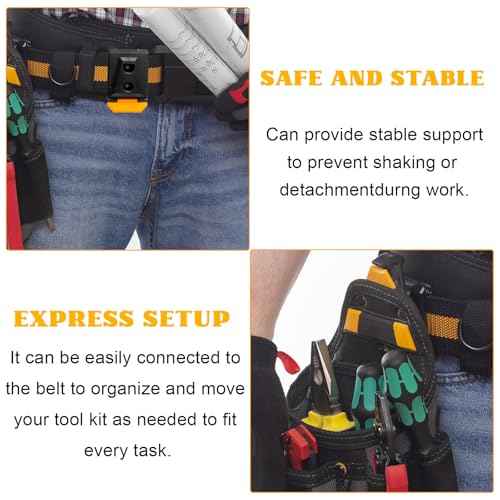 SAFE AND STABLE

Can provide stable support to prevent shaking or detachmentdurng work.

EXPRESS SETUP

It can be easily connected to the belt to organize and move your tool kit as needed to fit every task.