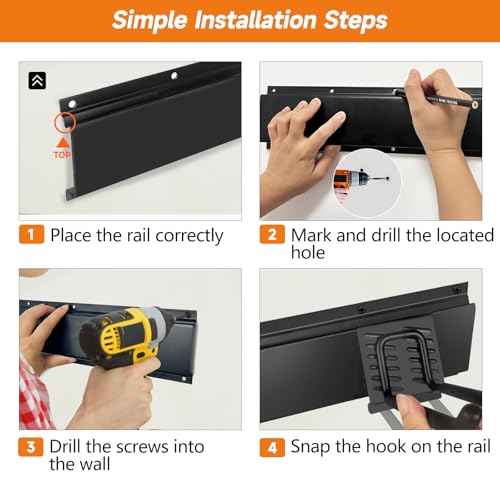 Simple Installation Steps

TOP

1 Place the rail correctly

2 Mark and drill the located hole

3 Drill the screws into the wall

4 Snap the hook on the rail