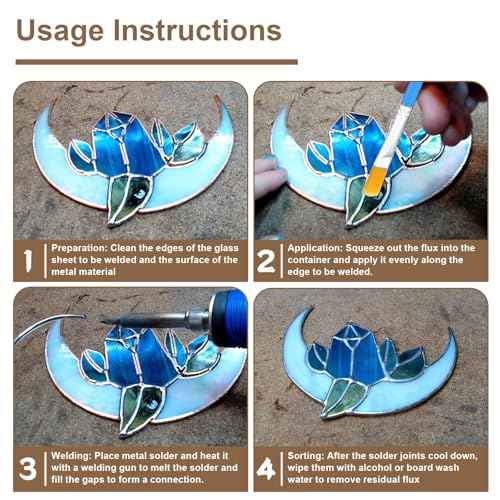 Usage Instructions

1
Preparation: Clean the edges of the glass sheet to be welded and the surface of the metal material

2
Application: Squeeze out the flux into the container and apply it evenly along the edge to be welded.

3
Welding: Place metal solder and heat it with a welding gun to melt the solder and fill the gaps to form a connection.

4
Sorting: After the solder joints cool down, wipe them with alcohol or board wash water to remove residual flux