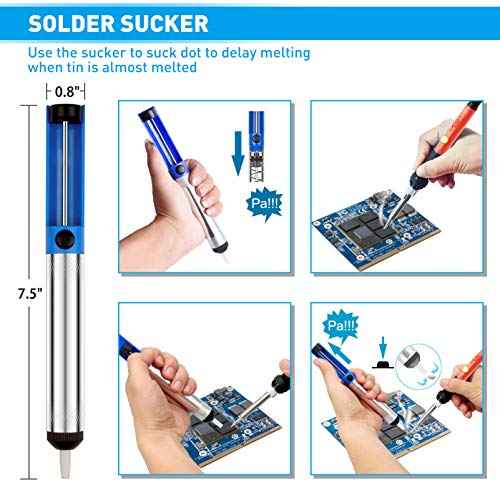 SOLDER SUCKER

Use the sucker to suck dot to delay melting when tin is almost melted

0.8"

7.5"

Pa!!!

Pa!!!