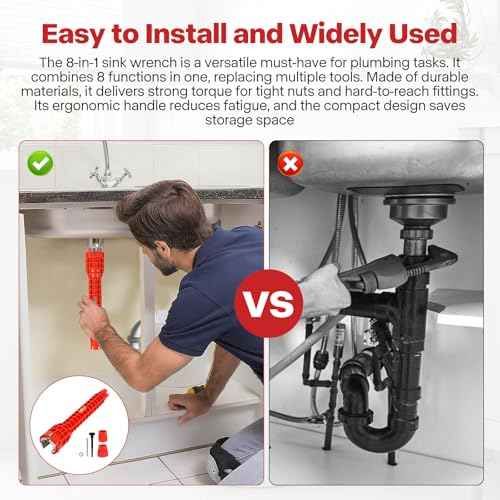 Easy to Install and Widely Used

The 8-in-1 sink wrench is a versatile must-have for plumbing tasks. It combines 8 functions in one, replacing multiple tools. Made of durable materials, it delivers strong torque for tight nuts and hard-to-reach fittings. Its ergonomic handle reduces fatigue, and the compact design saves storage space

VS