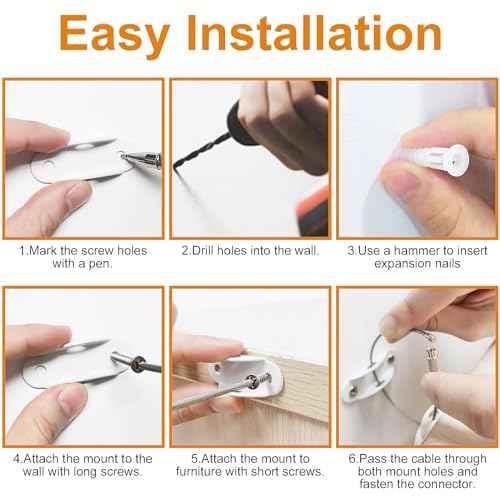 Easy Installation

1.Mark the screw holes with a pen.

2.Drill holes into the wall.

3.Use a hammer to insert expansion nails

4.Attach the mount to the wall with long screws.

5.Attach the mount to furniture with short screws.

6.Pass the cable through both mount holes and fasten the connector.